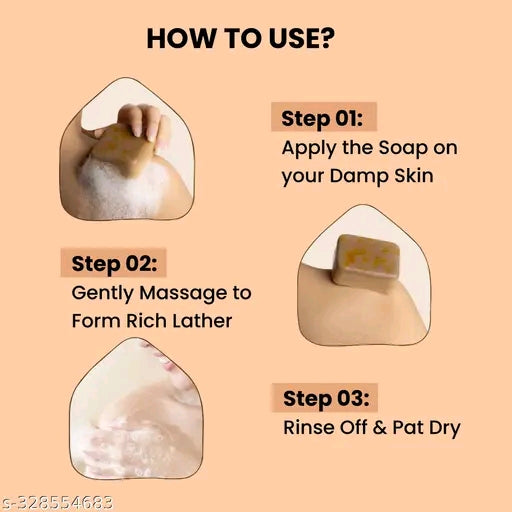 HOW TO USE?

Step 01:
Apply the Soap on your Damp Skin

Step 02:
Gently Massage to Form Rich Lather

Step 03:
Rinse Off & Pat Dry

s-328554683