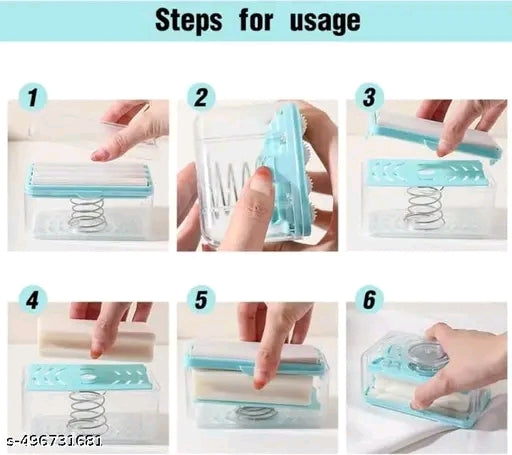 Steps for usage

1

2

3

4

5

6

s-496731681