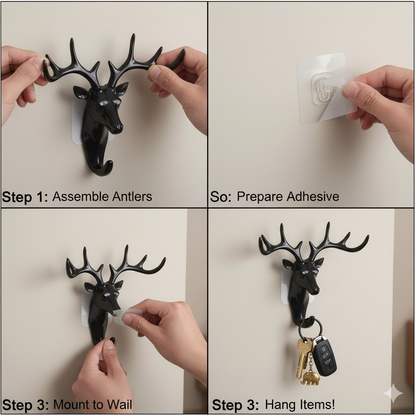 Step 1: Assemble Antlers

So: Prepare Adhesive

Step 3: Mount to Wail

Step 3: Hang Items!