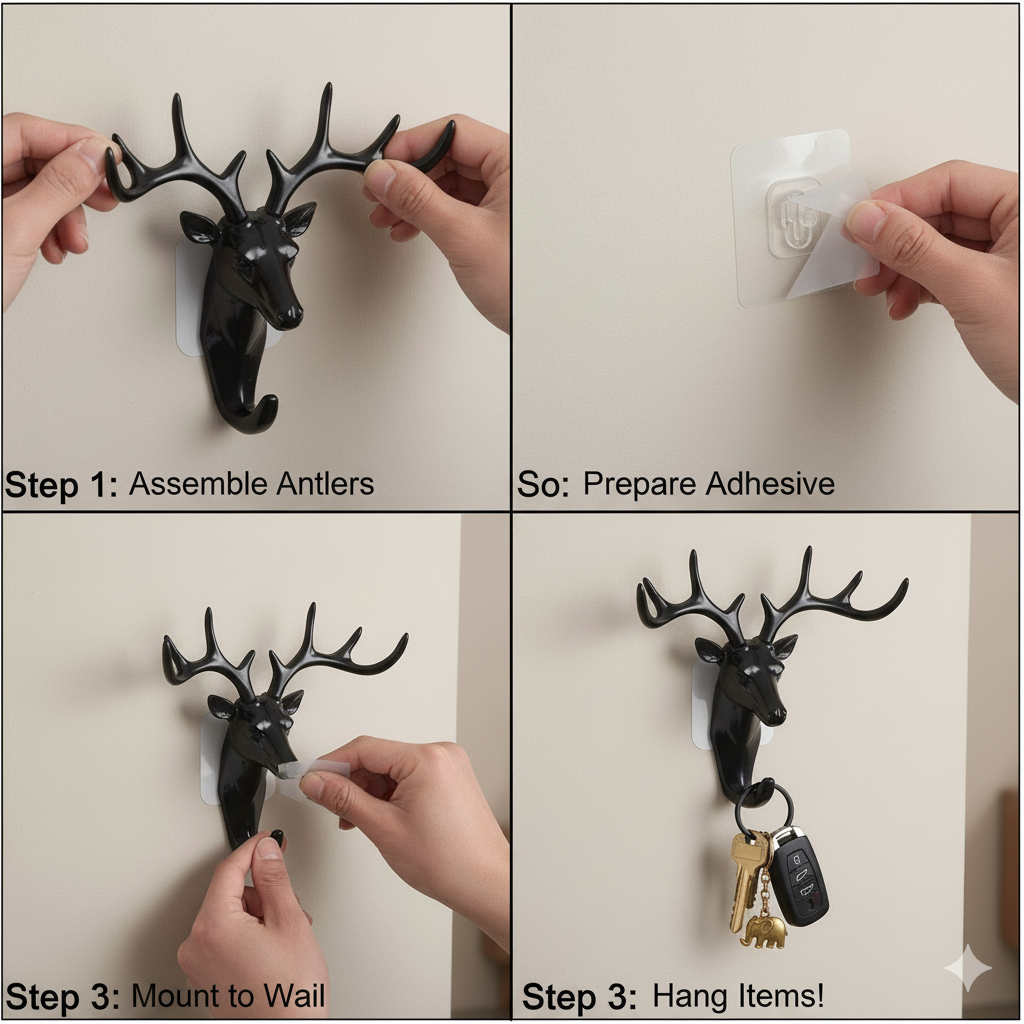 Step 1: Assemble Antlers

So: Prepare Adhesive

Step 3: Mount to Wail

Step 3: Hang Items!